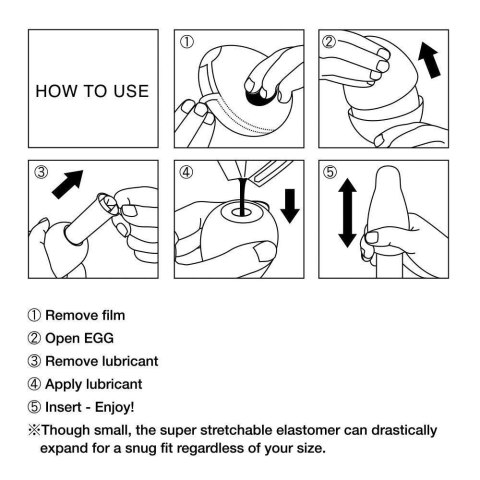 HOW TO USE

①

②

③

④

⑤

① Remove film
② Open EGG
③ Remove lubricant
④ Apply lubricant
⑤ Insert - Enjoy!
※Though small, the super stretchable elastomer can drastically expand for a snug fit regardless of your size.