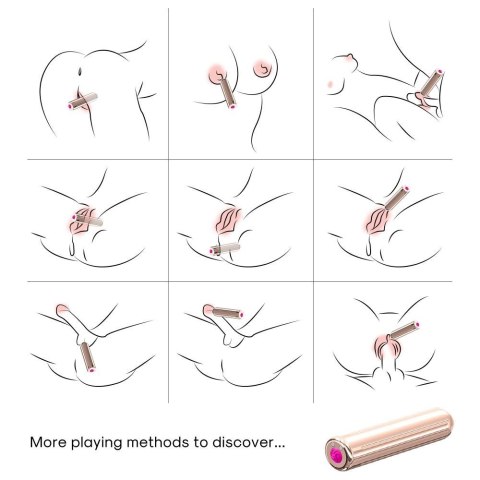 More playing methods to discover...