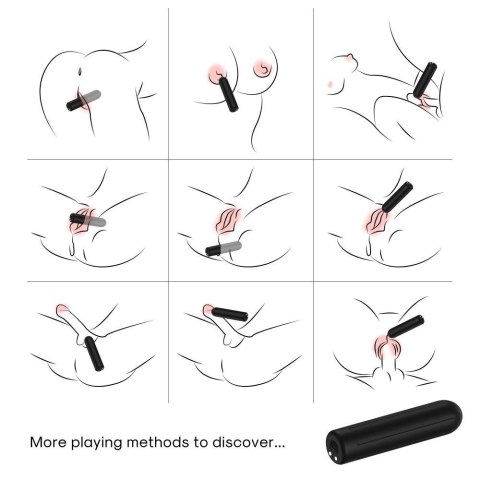 More playing methods to discover...