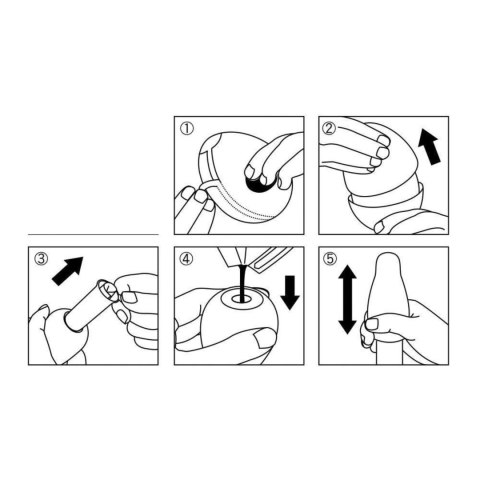 ①

②

③

④

⑤